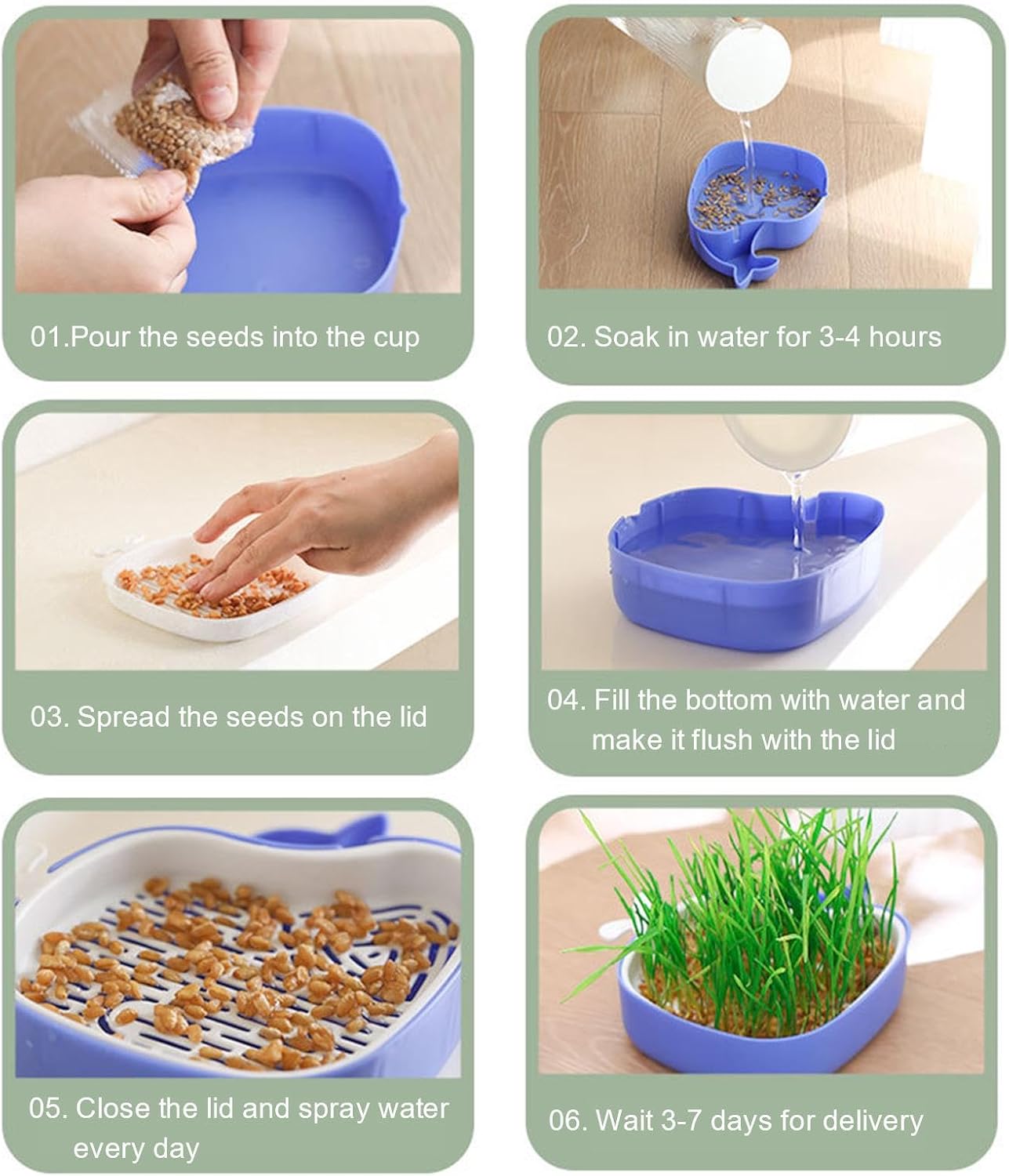 01.Pour the seeds into the cup

02. Soak in water for 3-4 hours

03. Spread the seeds on the lid

04. Fill the bottom with water and make it flush with the lid

05. Close the lid and spray water every day

06. Wait 3-7 days for delivery