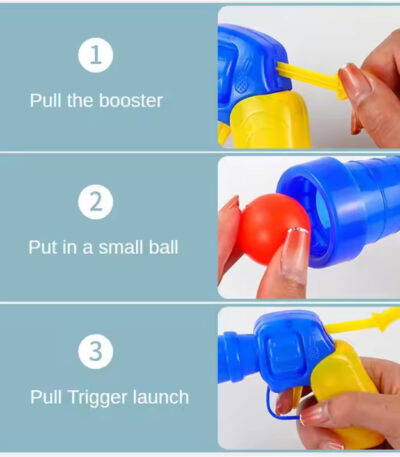 1

Pull the booster

2

Put in a small ball

3

Pull Trigger launch