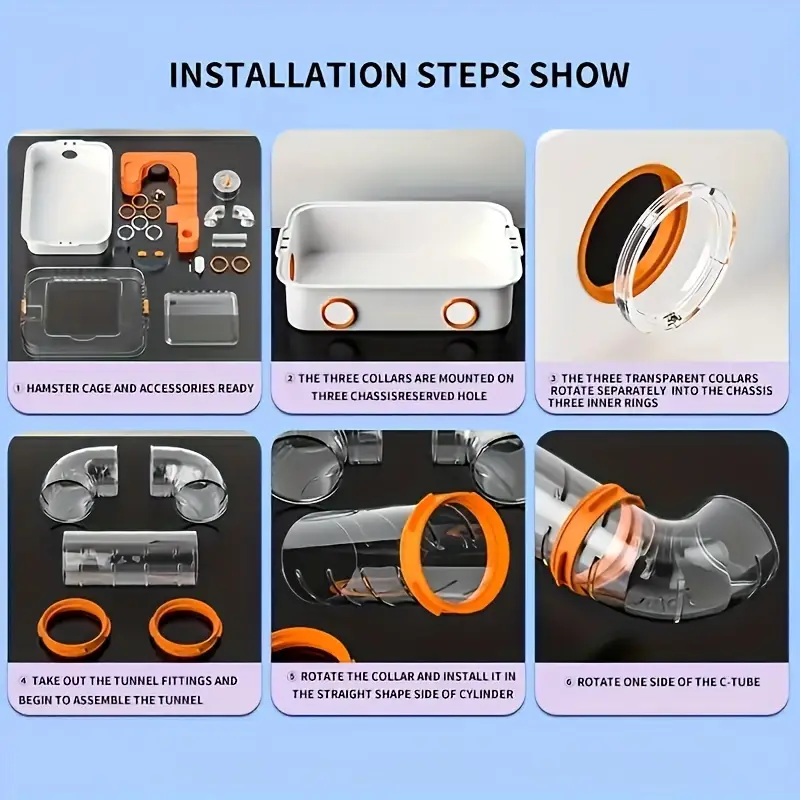 INSTALLATION STEPS SHOW

① HAMSTER CAGE AND ACCESSORIES READY

② THE THREE COLLARS ARE MOUNTED ON THREE CHASSISRESERVED HOLE

③ THE THREE TRANSPARENT COLLARS ROTATE SEPARATELY INTO THE CHASSIS THREE INNER RINGS

④ TAKE OUT THE TUNNEL FITTINGS AND BEGIN TO ASSEMBLE THE TUNNEL

⑤ ROTATE THE COLLAR AND INSTALL IT IN THE STRAIGHT SHAPE SIDE OF CYLINDER

⑥ ROTATE ONE SIDE OF THE C-TUBE