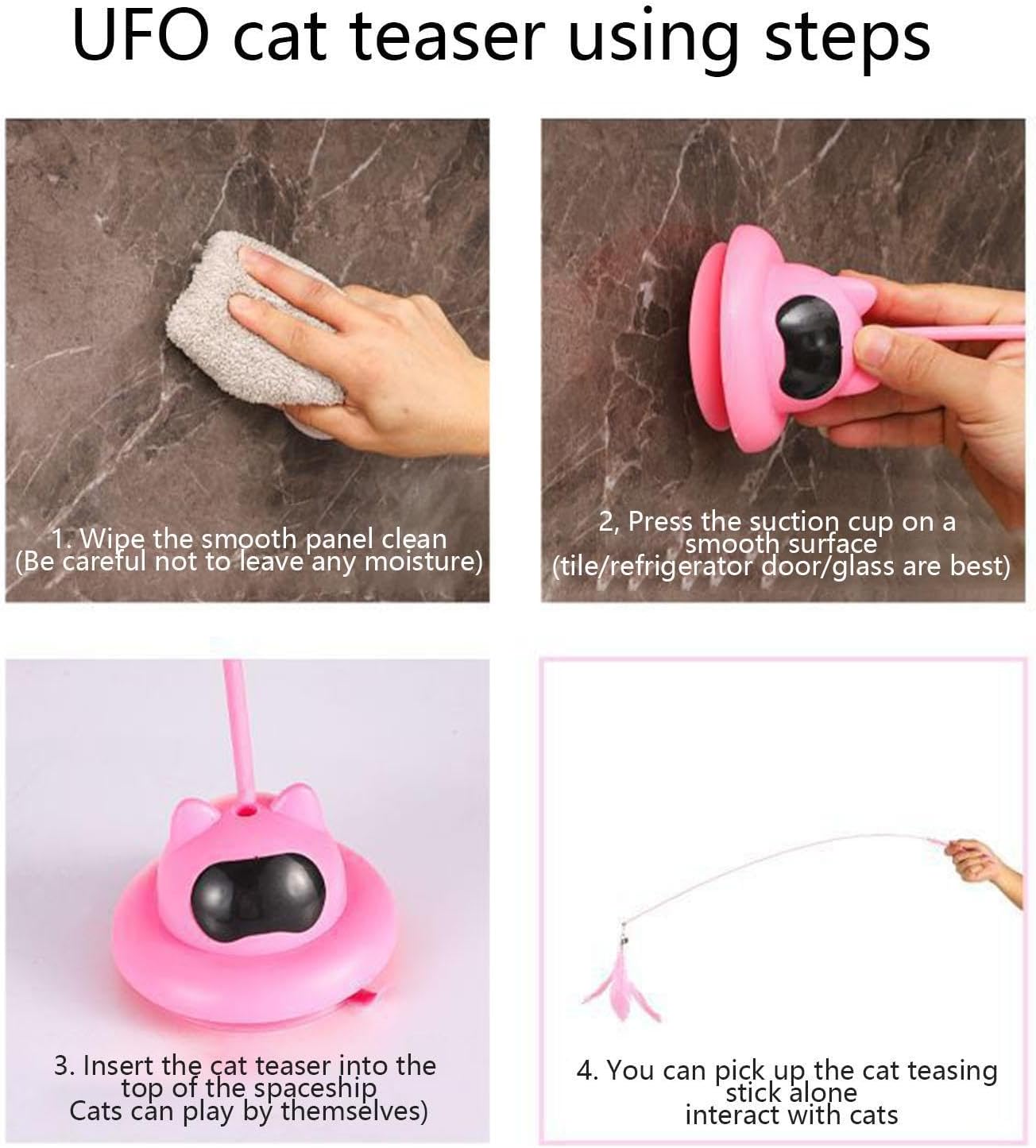 UFO cat teaser using steps

1. Wipe the smooth panel clean
(Be careful not to leave any moisture)

2, Press the suction cup on a smooth surface
(tile/refrigerator door/glass are best)

3. Insert the cat teaser into the top of the spaceship
Cats can play by themselves)

4. You can pick up the cat teasing stick alone
interact with cats