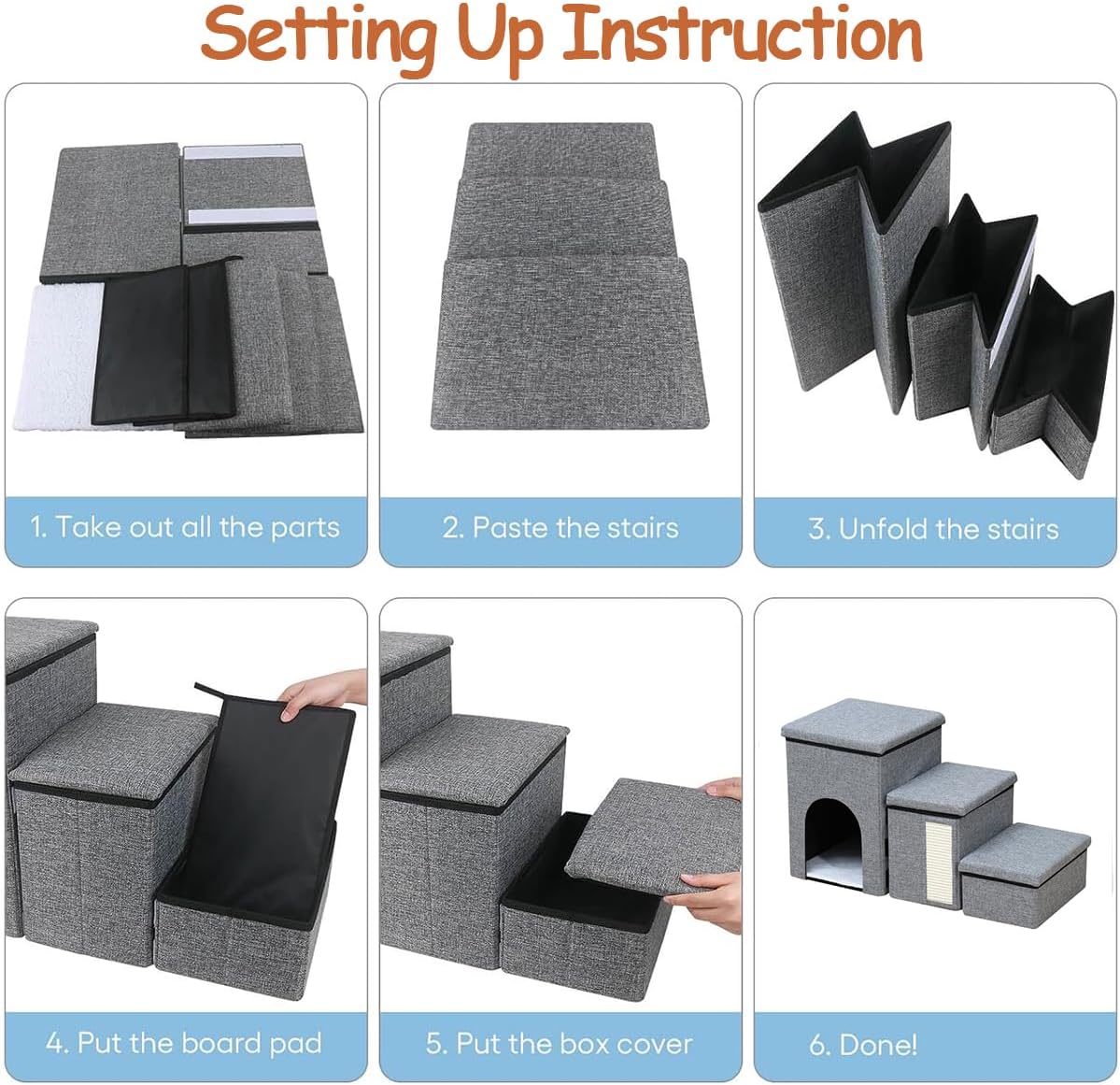 Setting Up Instruction

1. Take out all the parts

2. Paste the stairs

3. Unfold the stairs

4. Put the board pad

5. Put the box cover

6. Done!