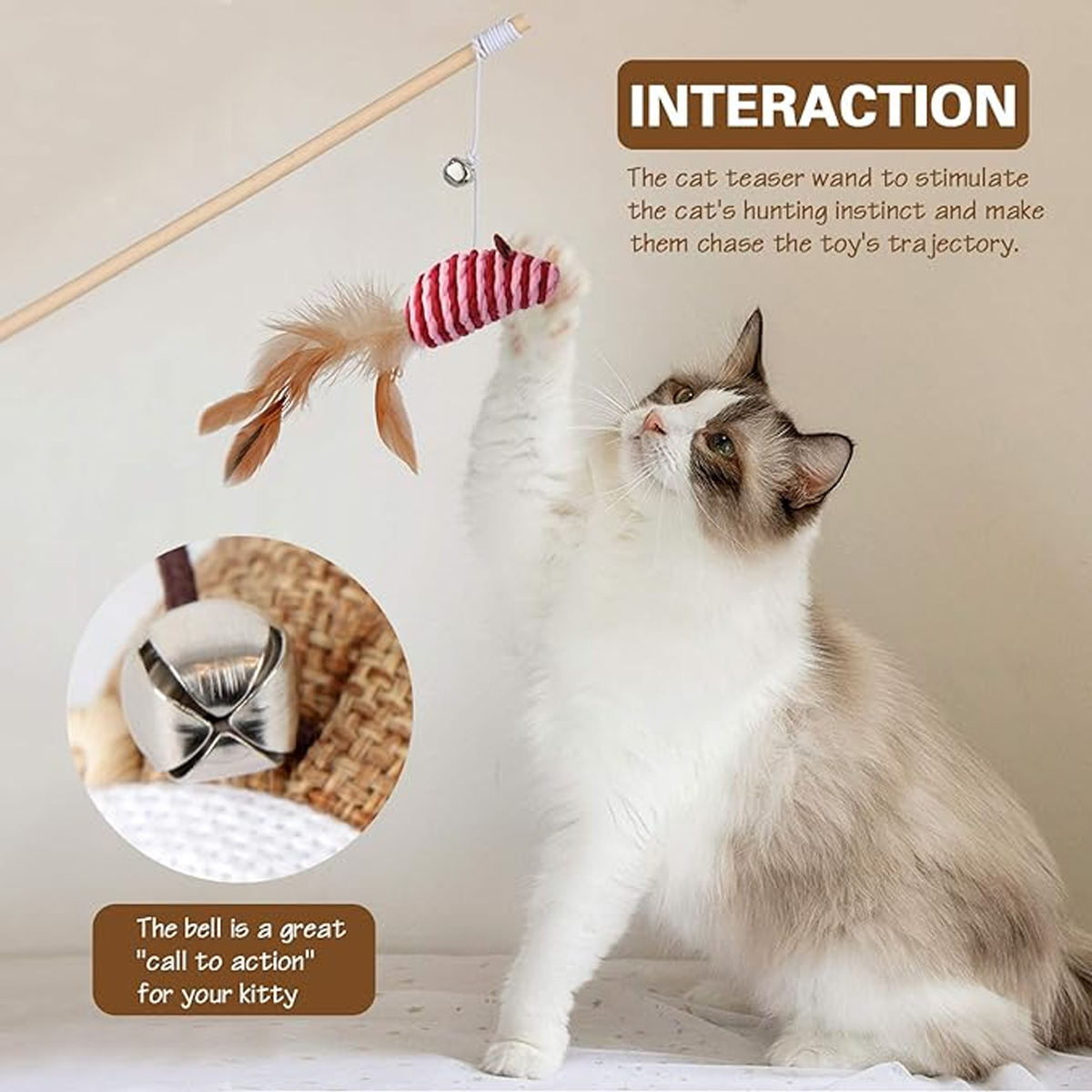 INTERACTION

The cat teaser wand to stimulate the cat's hunting instinct and make them chase the toy's trajectory.

The bell is a great "call to action" for your kitty