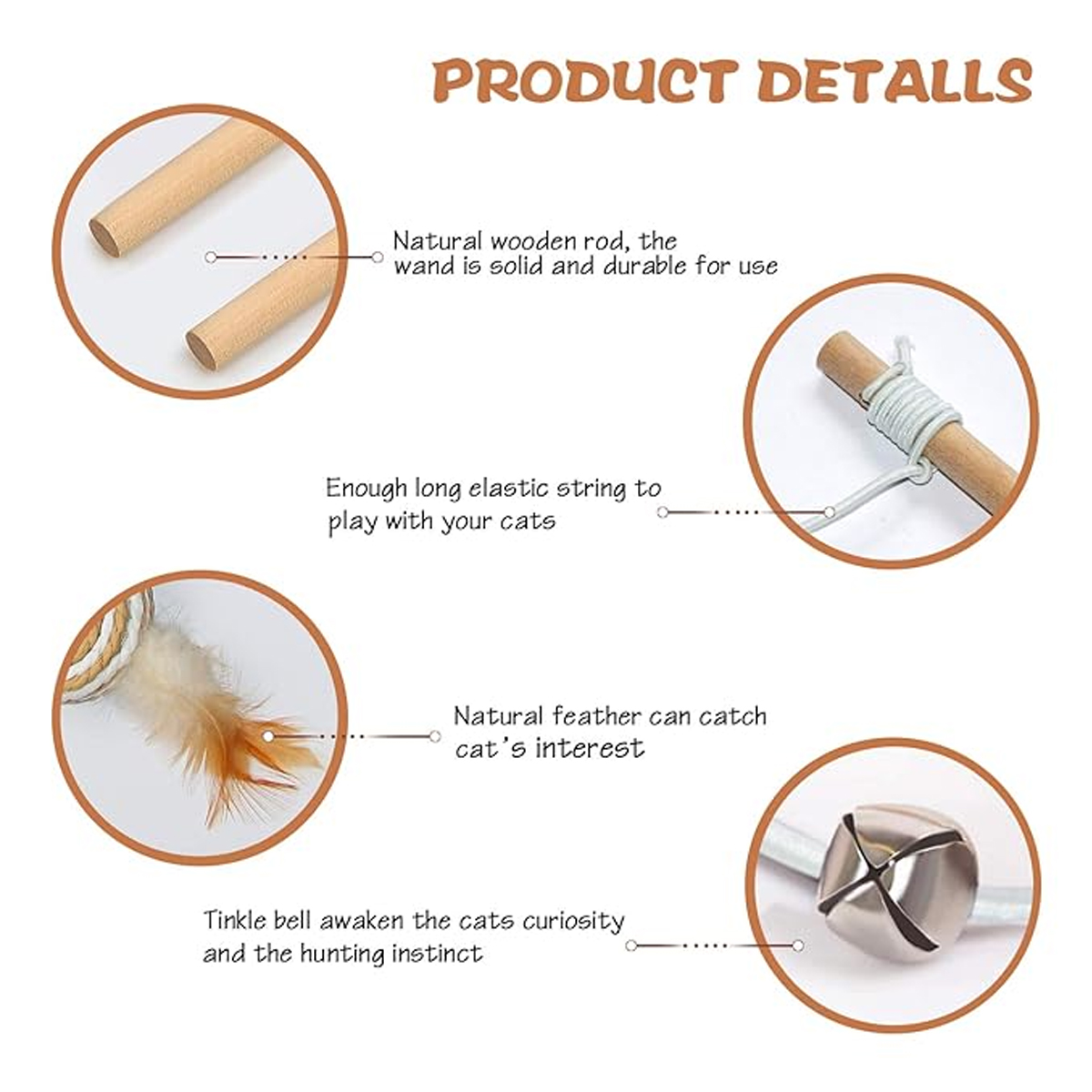 PRODUCT DETALLS

Natural wooden rod, the wand is solid and durable for use

Enough long elastic string to play with your cats

Natural feather can catch cat's interest

Tinkle bell awaken the cats curiosity and the hunting instinct