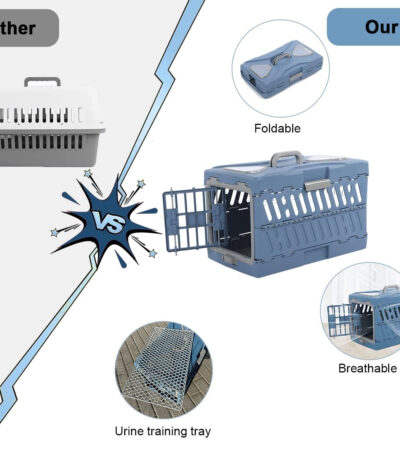 ther

Our

Foldable

VS

Breathable

Urine training tray